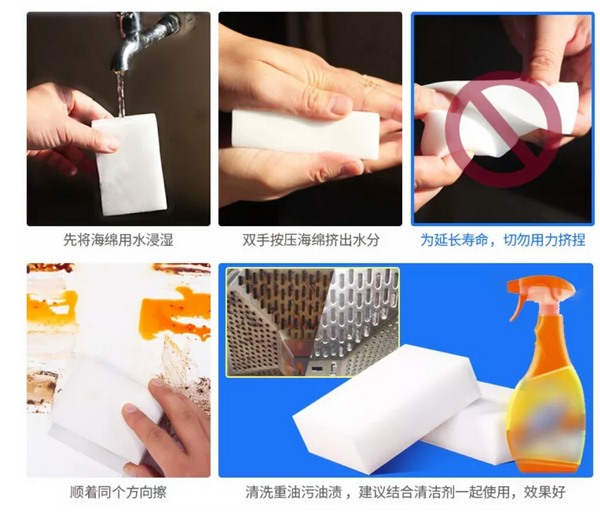 先将海绵用水浸湿

双手按压海绵挤出水分

为延长寿命，切勿用力挤捏

顺着同个方向擦

清洗重油污油渍，建议结合清洁剂一起使用，效果好